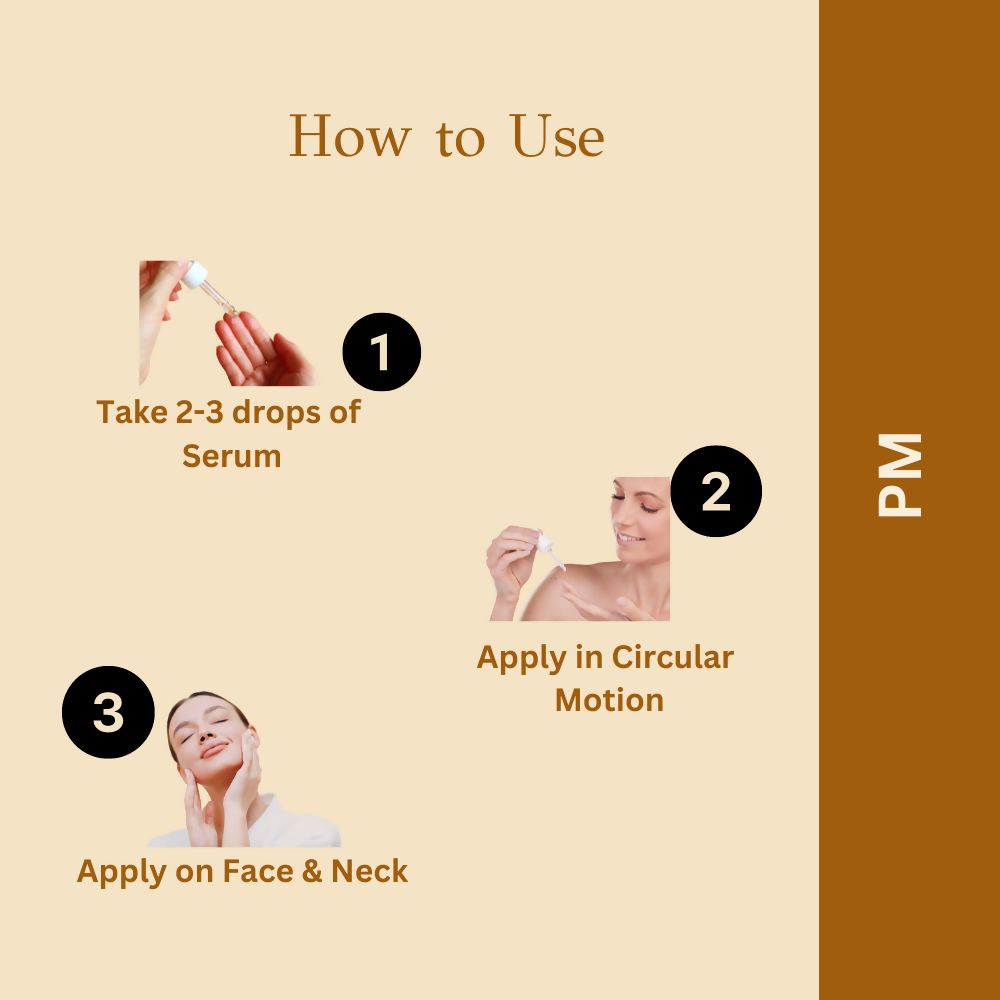 How to Use

1
Take 2-3 drops of Serum

2
Apply in Circular Motion

3
Apply on Face & Neck

PM