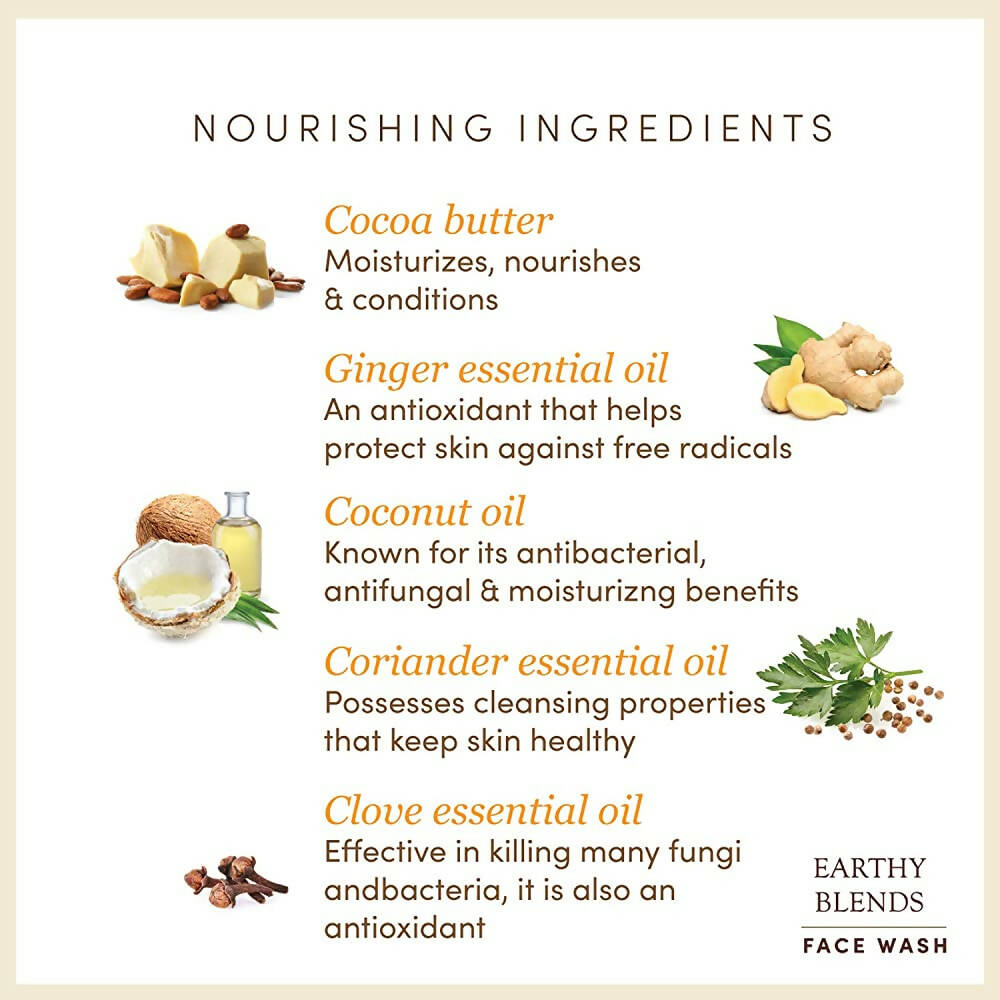 NOURISHING INGREDIENTS

Cocoa butter
Moisturizes, nourishes & conditions

Ginger essential oil
An antioxidant that helps protect skin against free radicals

Coconut oil
Known for its antibacterial, antifungal & moisturizng benefits

Coriander essential oil
Possesses cleansing properties that keep skin healthy

Clove essential oil
Effective in killing many fungi andbacteria, it is also an antioxidant

EARTHY BLENDS
FACE WASH