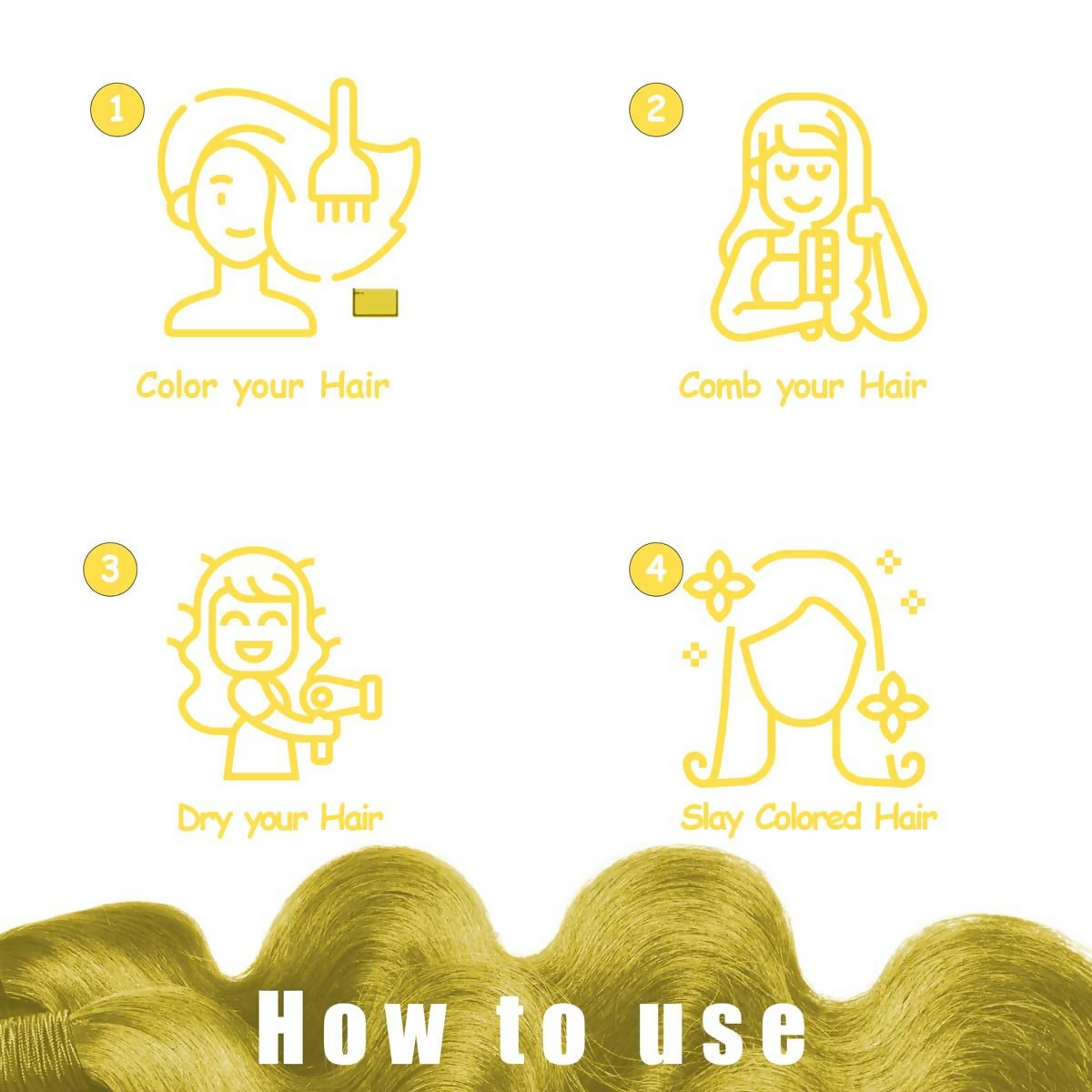 1
Color your Hair

2
Comb your Hair

3
Dry your Hair

4
Slay Colored Hair

How to use